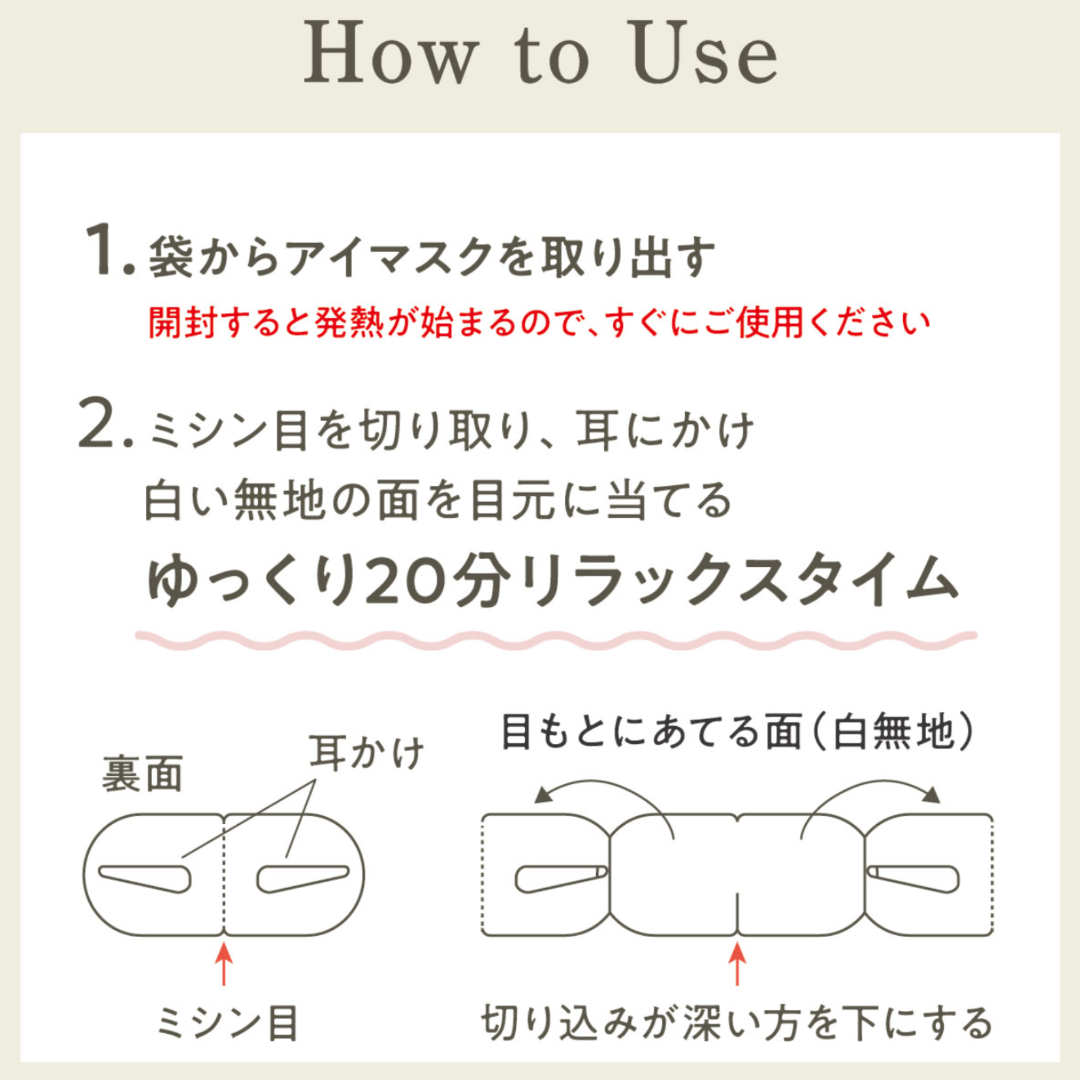 How to Use

1. 袋からアイマスクを取り出す
開封すると発熱が始まるので、すぐにご使用ください

2. ミシン目を切り取り、耳にかけ
白い無地の面を目元に当てる
ゆっくり20分リラックスタイム

裏面
耳かけ
ミシン目

目もとにあてる面（白無地）
切り込みが深い方を下にする