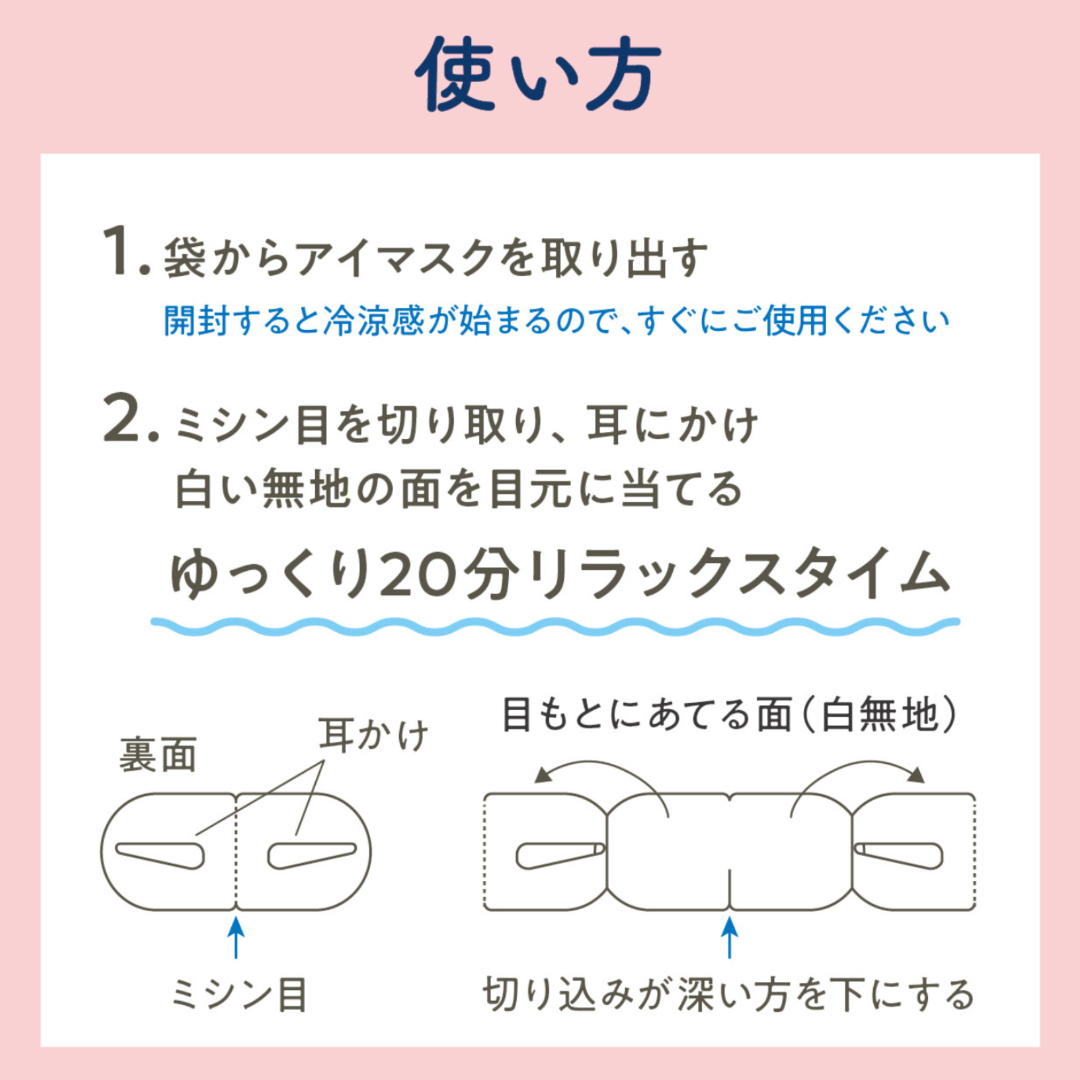 使い方

1. 袋からアイマスクを取り出す
開封すると冷涼感が始まるので、すぐにご使用ください

2. ミシン目を切り取り、耳にかけ
白い無地の面を目元に当てる

ゆっくり20分リラックスタイム

裏面
耳かけ
ミシン目

目もとにあてる面（白無地）
切り込みが深い方を下にする