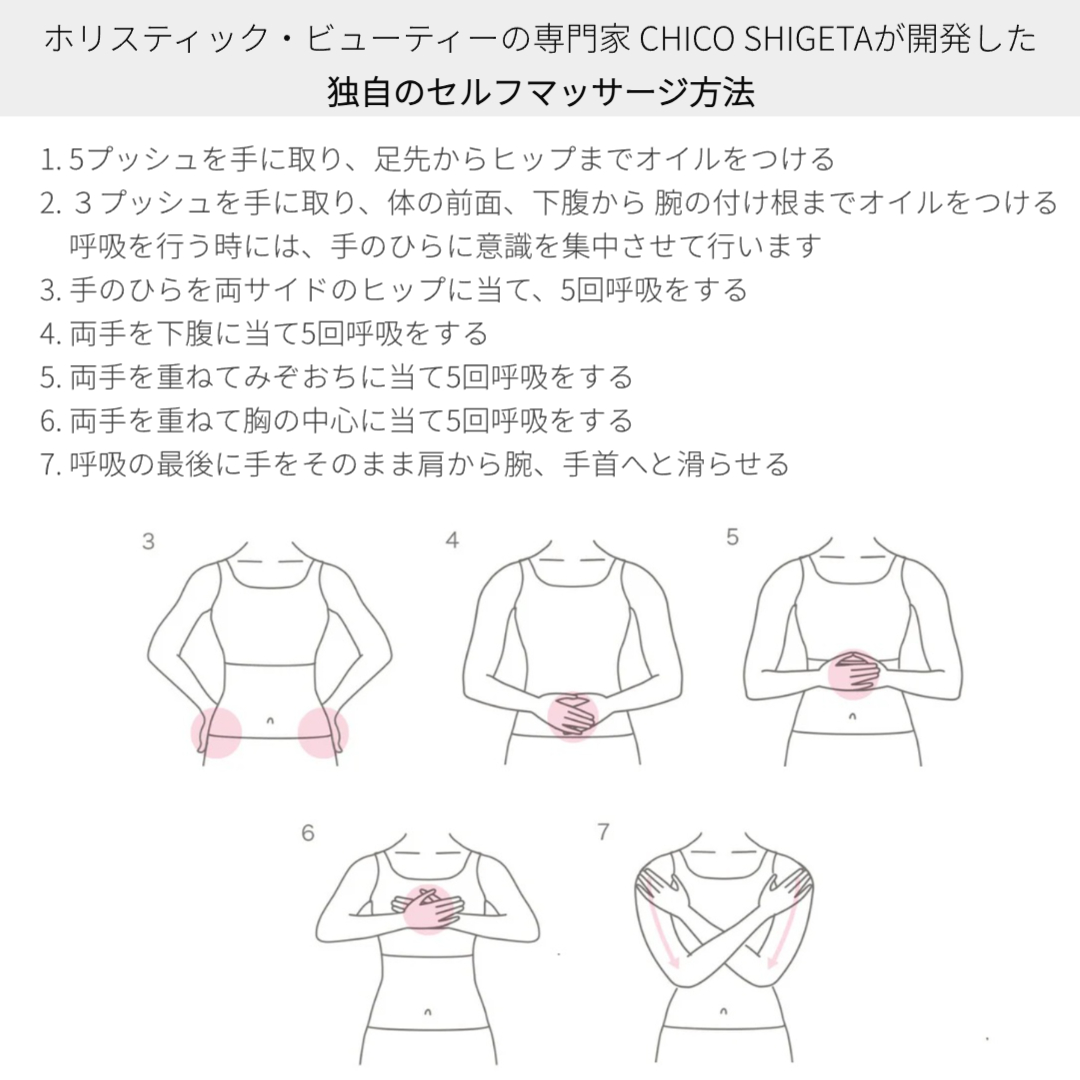 ホリスティック・ビューティーの専門家 CHICO SHIGETAが開発した
独自のセルフマッサージ方法

1. 5プッシュを手に取り、足先からヒップまでオイルをつける
2. ３プッシュを手に取り、体の前面、下腹から 腕の付け根までオイルをつける
呼吸を行う時には、手のひらに意識を集中させて行います
3. 手のひらを両サイドのヒップに当て、5回呼吸をする
4. 両手を下腹に当て5回呼吸をする
5. 両手を重ねてみぞおちに当て5回呼吸をする
6. 両手を重ねて胸の中心に当て5回呼吸をする
7. 呼吸の最後に手をそのまま肩から腕、手首へと滑らせる

3

4

5

6

7