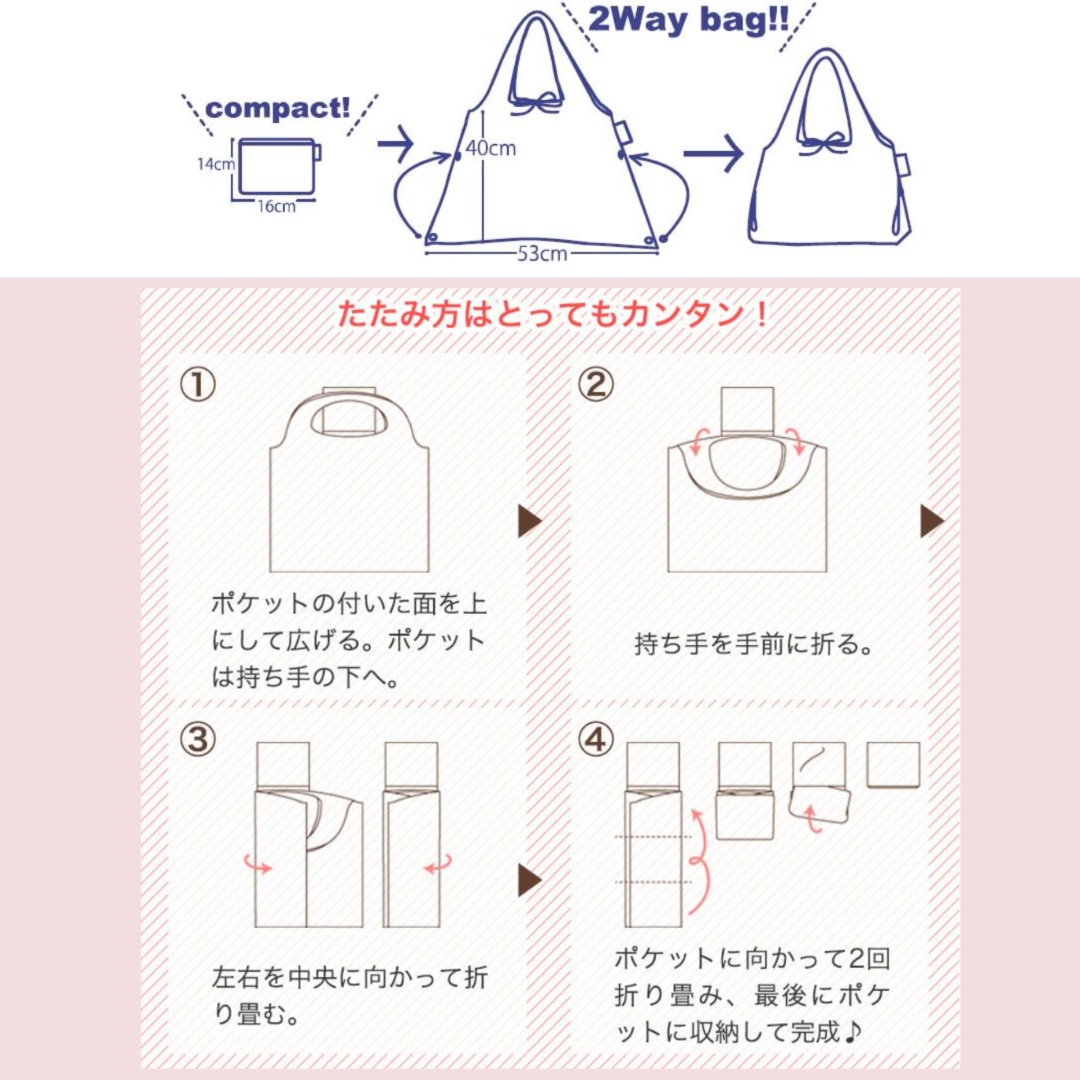 compact!

14cm

16cm

2Way bag!!

40cm

53cm

たたみ方はとってもカンタン！

①

ポケットの付いた面を上にして広げる。ポケットは持ち手の下へ。

②

持ち手を手前に折る。

③

左右を中央に向かって折り畳む。

④

ポケットに向かって2回折り畳み、最後にポケットに収納して完成♪