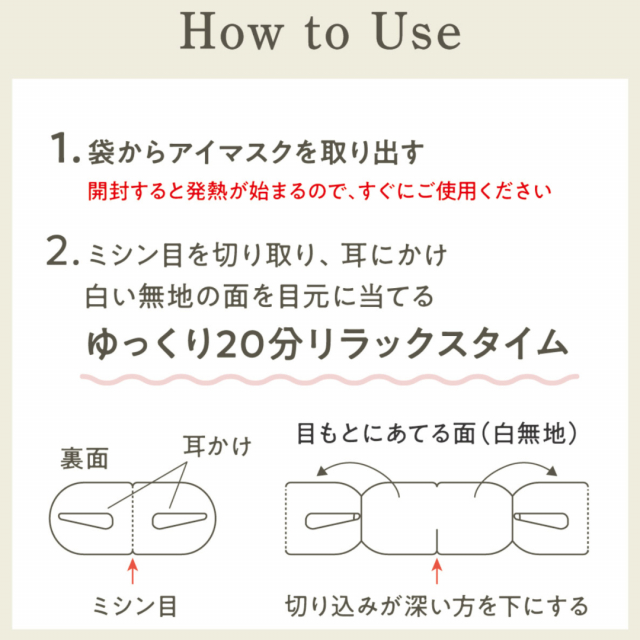 How to Use

1. 袋からアイマスクを取り出す
開封すると発熱が始まるので、すぐにご使用ください

2. ミシン目を切り取り、耳にかけ
白い無地の面を目元に当てる
ゆっくり20分リラックスタイム

裏面

耳かけ

ミシン目

目もとにあてる面（白無地）

切り込みが深い方を下にする