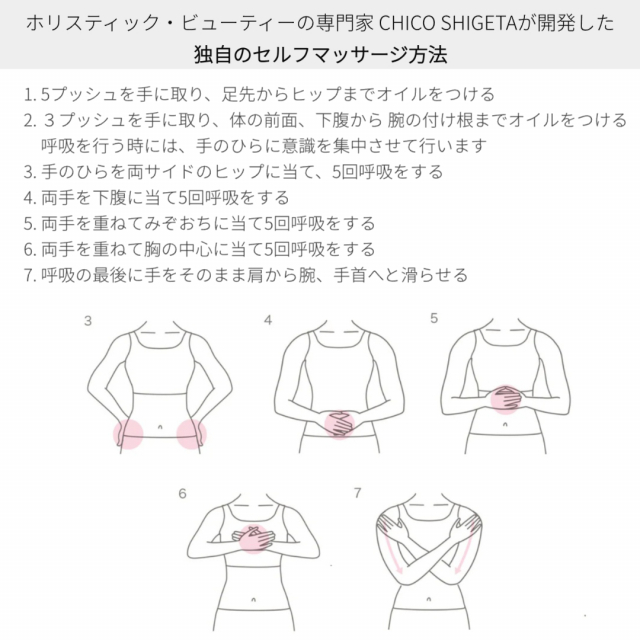 ホリスティック・ビューティーの専門家 CHICO SHIGETAが開発した
独自のセルフマッサージ方法

1. 5プッシュを手に取り、足先からヒップまでオイルをつける
2. ３プッシュを手に取り、体の前面、下腹から 腕の付け根までオイルをつける
呼吸を行う時には、手のひらに意識を集中させて行います
3. 手のひらを両サイドのヒップに当て、5回呼吸をする
4. 両手を下腹に当て5回呼吸をする
5. 両手を重ねてみぞおちに当て5回呼吸をする
6. 両手を重ねて胸の中心に当て5回呼吸をする
7. 呼吸の最後に手をそのまま肩から腕、手首へと滑らせる

3

4

5

6

7