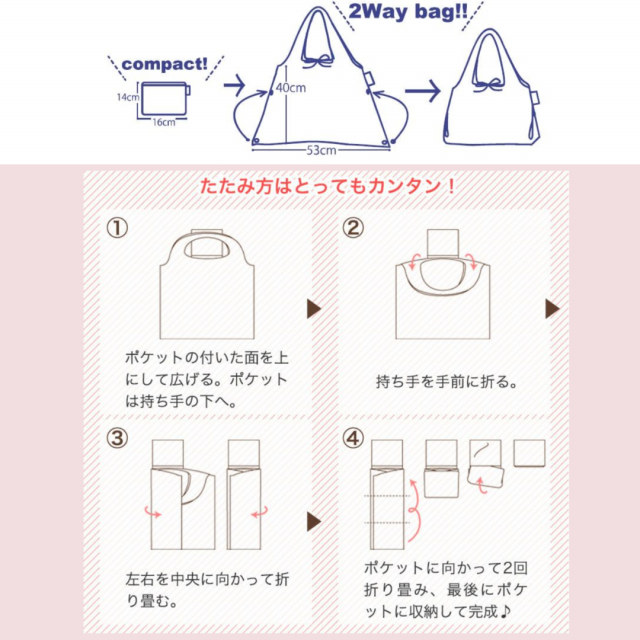 compact!

14cm
16cm

2Way bag!!

40cm
53cm

たたみ方はとってもカンタン！

①

ポケットの付いた面を上にして広げる。ポケットは持ち手の下へ。

②

持ち手を手前に折る。

③

左右を中央に向かって折り畳む。

④

ポケットに向かって2回折り畳み、最後にポケットに収納して完成♪