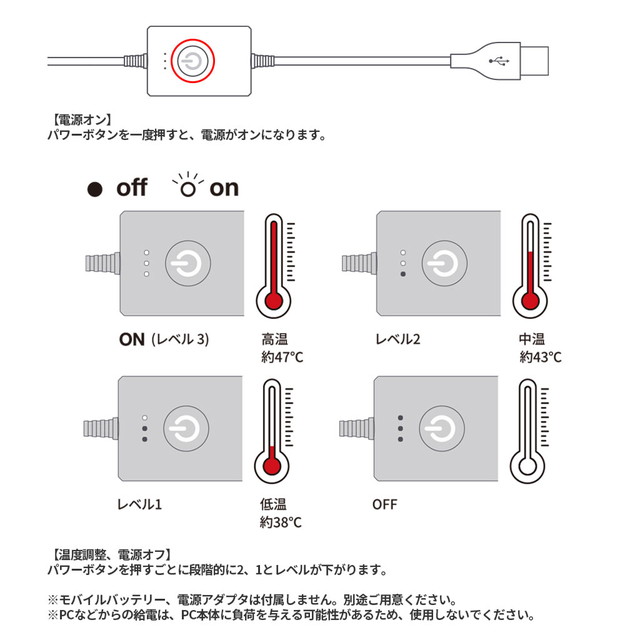 【電源オン】
パワーボタンを一度押すと、電源がオンになります。

off on

ON (レベル 3)

高温
約47°C

レベル2

中温
約43°C

レベル1

低温
約38°C

OFF

【温度調整、電源オフ】
パワーボタンを押すごとに段階的に2、1とレベルが下がります。

※モバイルバッテリー、電源アダプタは付属しません。別途ご用意ください。
※PCなどからの給電は、PC本体に負荷を与える可能性があるため、使用しないでください。